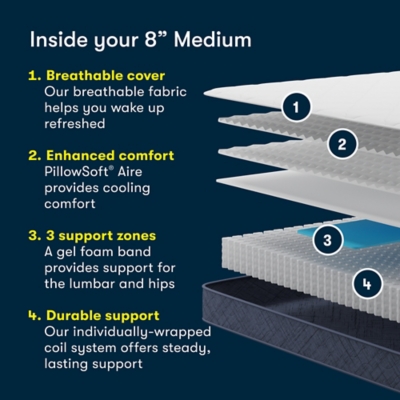 Inside your 8” Medium

1. Breathable cover
Our breathable fabric helps you wake up refreshed

2. Enhanced comfort
PillowSoft® Aire provides cooling comfort

3. 3 support zones
A gel foam band provides support for the lumbar and hips

4. Durable support
Our individually-wrapped coil system offers steady, lasting support

1

2

3

4