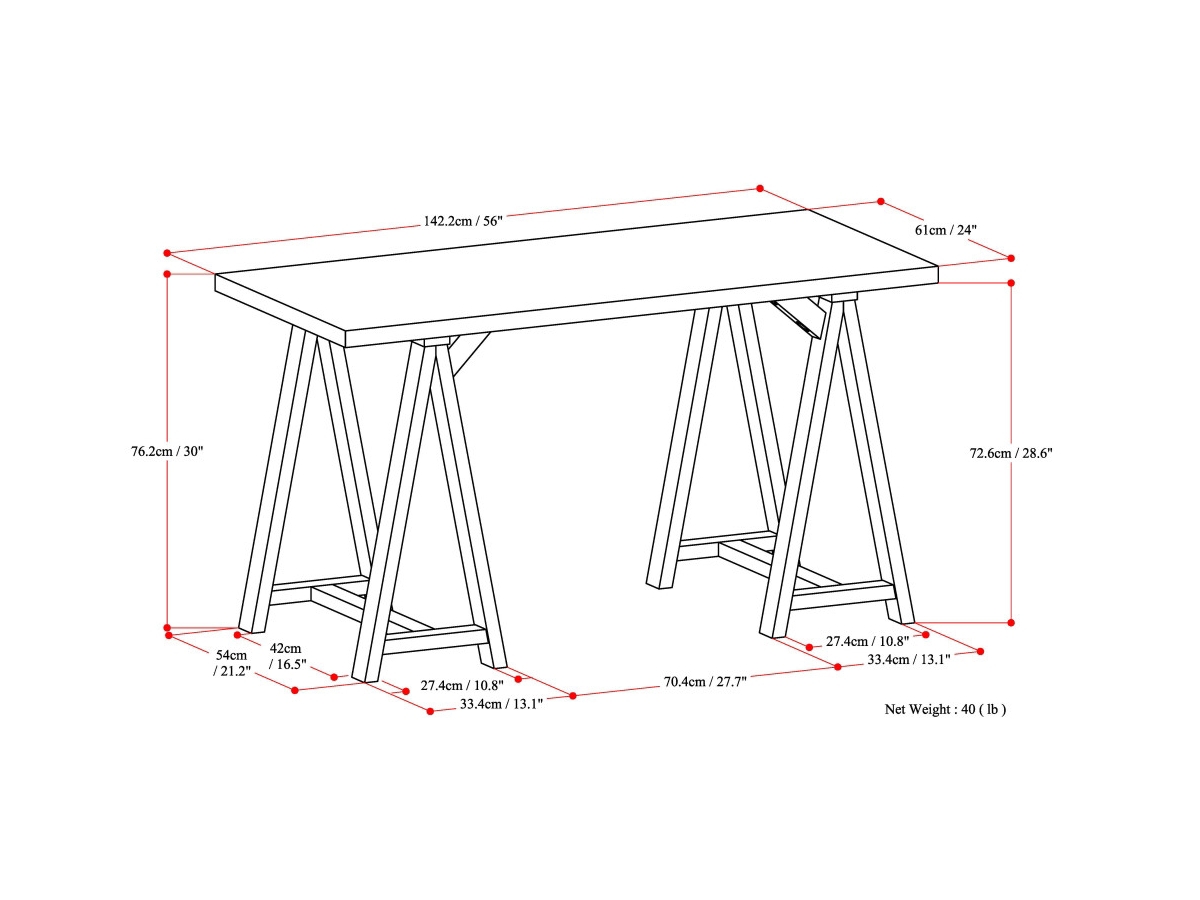 142.2cm / 56"

61cm / 24"

76.2cm / 30"

72.6cm / 28.6"

54cm / 21.2"

42cm / 16.5"

27.4cm / 10.8"

33.4cm / 13.1"

70.4cm / 27.7"

27.4cm / 10.8"

33.4cm / 13.1"

Net Weight : 40 ( lb )