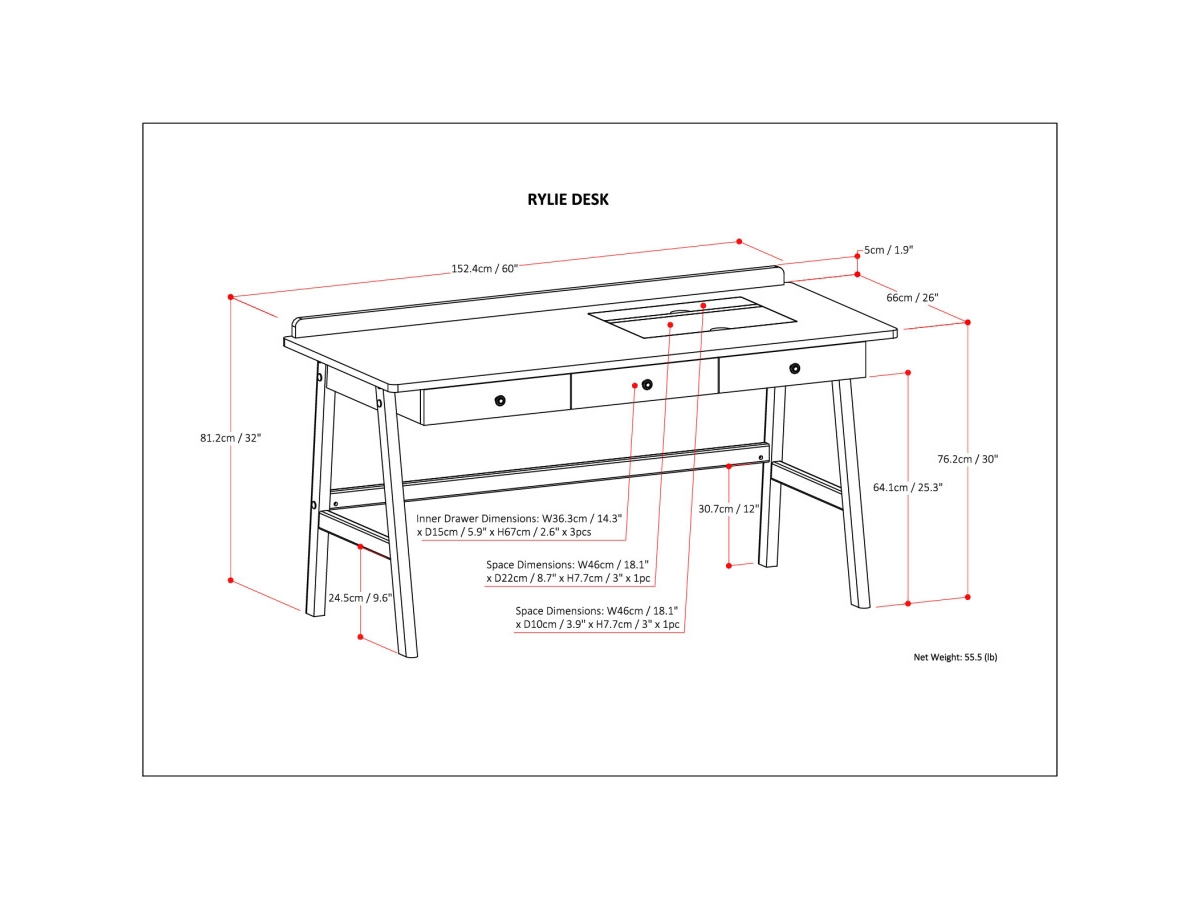 RYLIE DESK

152.4cm / 60"

5cm / 1.9"

66cm / 26"

81.2cm / 32"

76.2cm / 30"

64.1cm / 25.3"

30.7cm / 12"

24.5cm / 9.6"

Inner Drawer Dimensions: W36.3cm / 14.3" x D15cm / 5.9" x H67cm / 2.6" x 3pcs

Space Dimensions: W46cm / 18.1" x D22cm / 8.7" x H7.7cm / 3" x 1pc

Space Dimensions: W46cm / 18.1" x D10cm / 3.9" x H7.7cm / 3" x 1pc

Net Weight: 55.5 (lb)