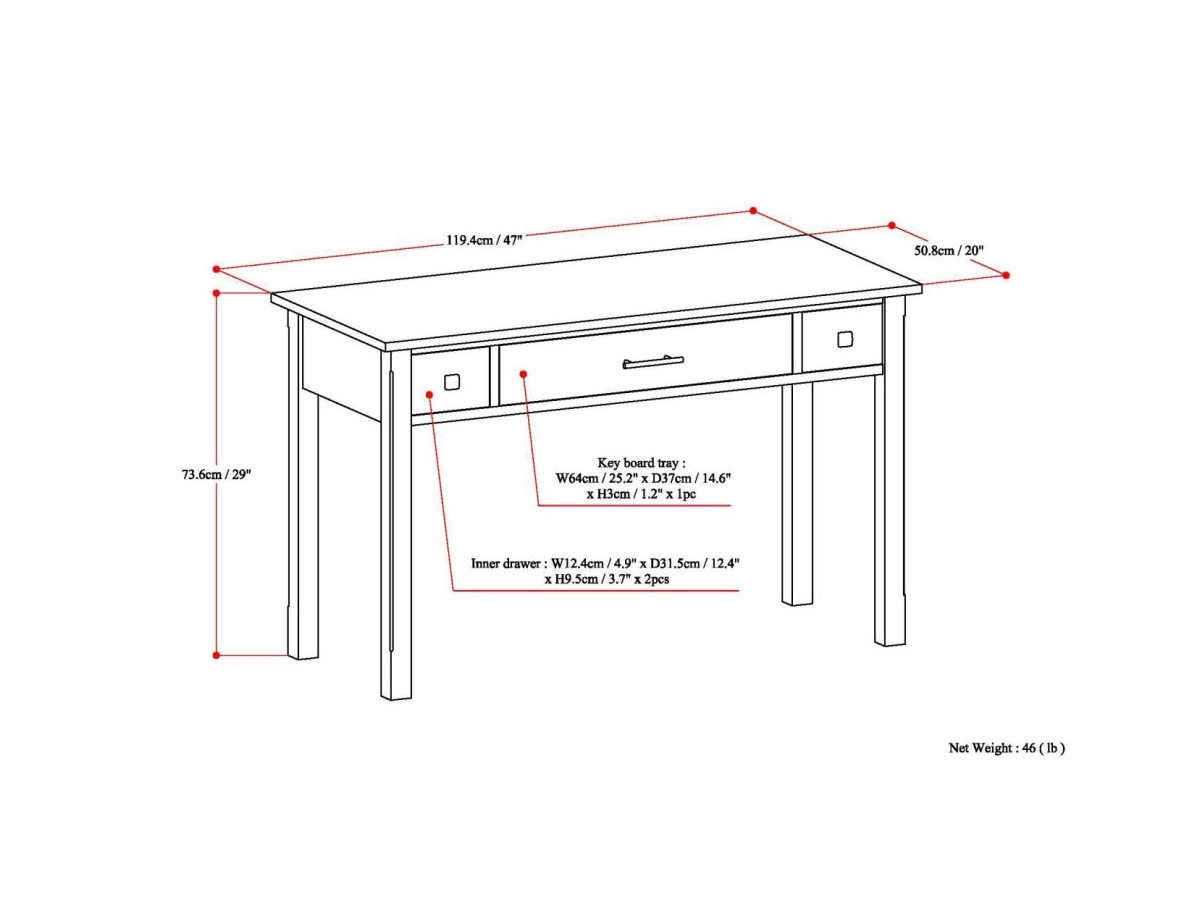 119.4cm / 47"

50.8cm / 20"

73.6cm / 29"

Key board tray : W64cm / 25.2" x D37cm / 14.6" x H3cm / 1.2" x 1pc

Inner drawer : W12.4cm / 4.9" x D31.5cm / 12.4" x H9.5cm / 3.7" x 2pcs

Net Weight : 46 ( lb )