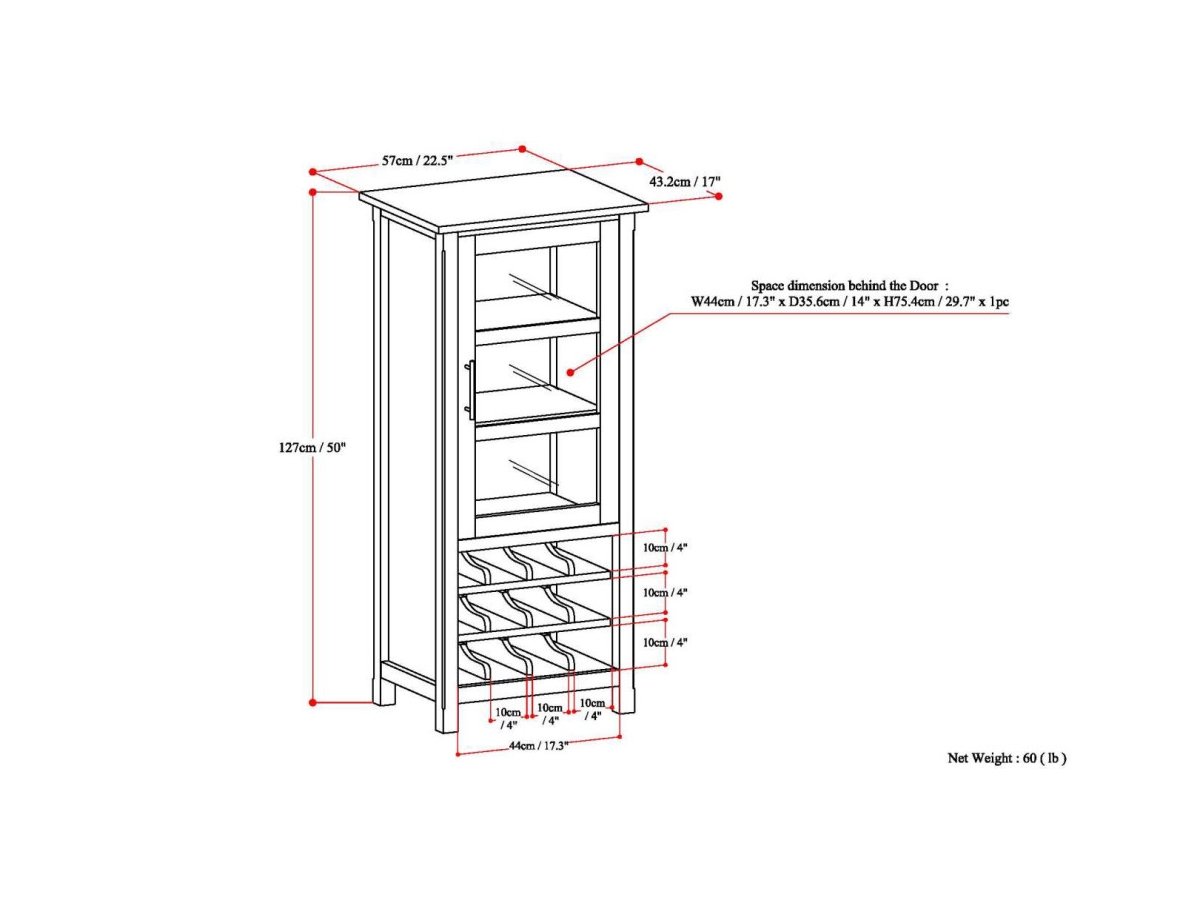 57cm / 22.5"

43.2cm / 17"

Space dimension behind the Door :
W44cm / 17.3" x D35.6cm / 14" x H75.4cm / 29.7" x 1pc

127cm / 50"

10cm / 4"

10cm / 4"

10cm / 4"

10cm / 4"

10cm / 4"

10cm / 4"

44cm / 17.3"

Net Weight : 60 ( lb )