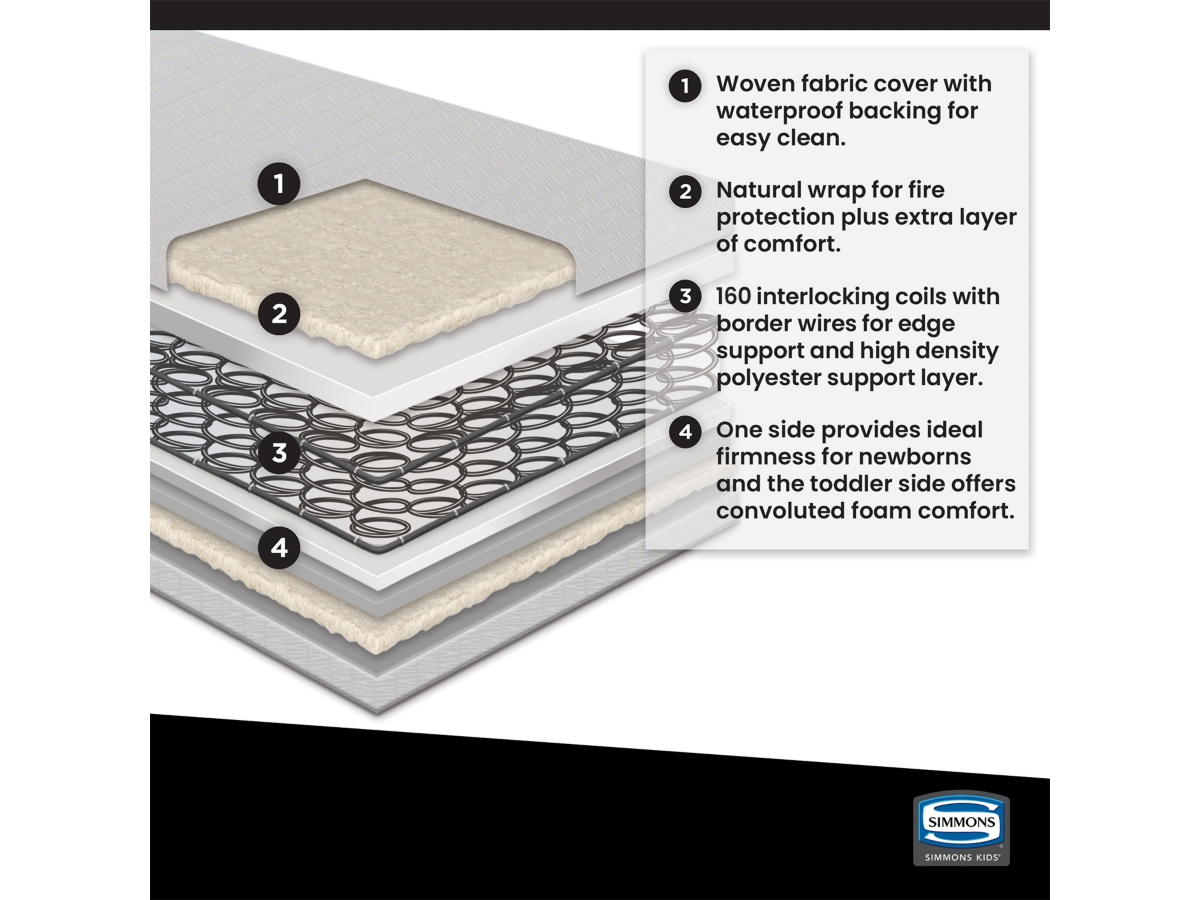 1
2
3
4

1 Woven fabric cover with waterproof backing for easy clean.

2 Natural wrap for fire protection plus extra layer of comfort.

3 160 interlocking coils with border wires for edge support and high density polyester support layer.

4 One side provides ideal firmness for newborns and the toddler side offers convoluted foam comfort.

SIMMONS
SIMMONS KIDS®