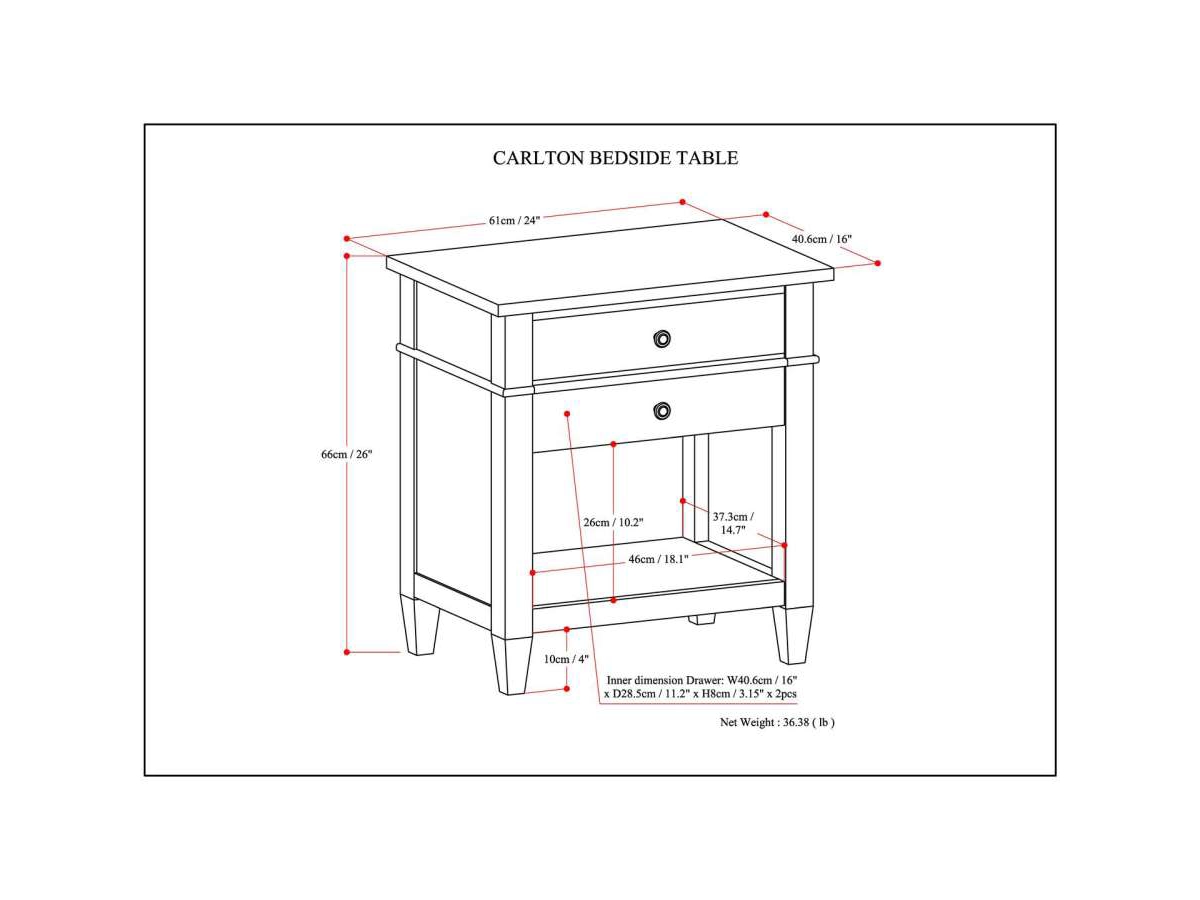 CARLTON BEDSIDE TABLE

61cm / 24"

40.6cm / 16"

66cm / 26"

26cm / 10.2"

37.3cm / 14.7"

46cm / 18.1"

10cm / 4"

Inner dimension Drawer: W40.6cm / 16" x D28.5cm / 11.2" x H8cm / 3.15" x 2pcs

Net Weight : 36.38 ( lb )