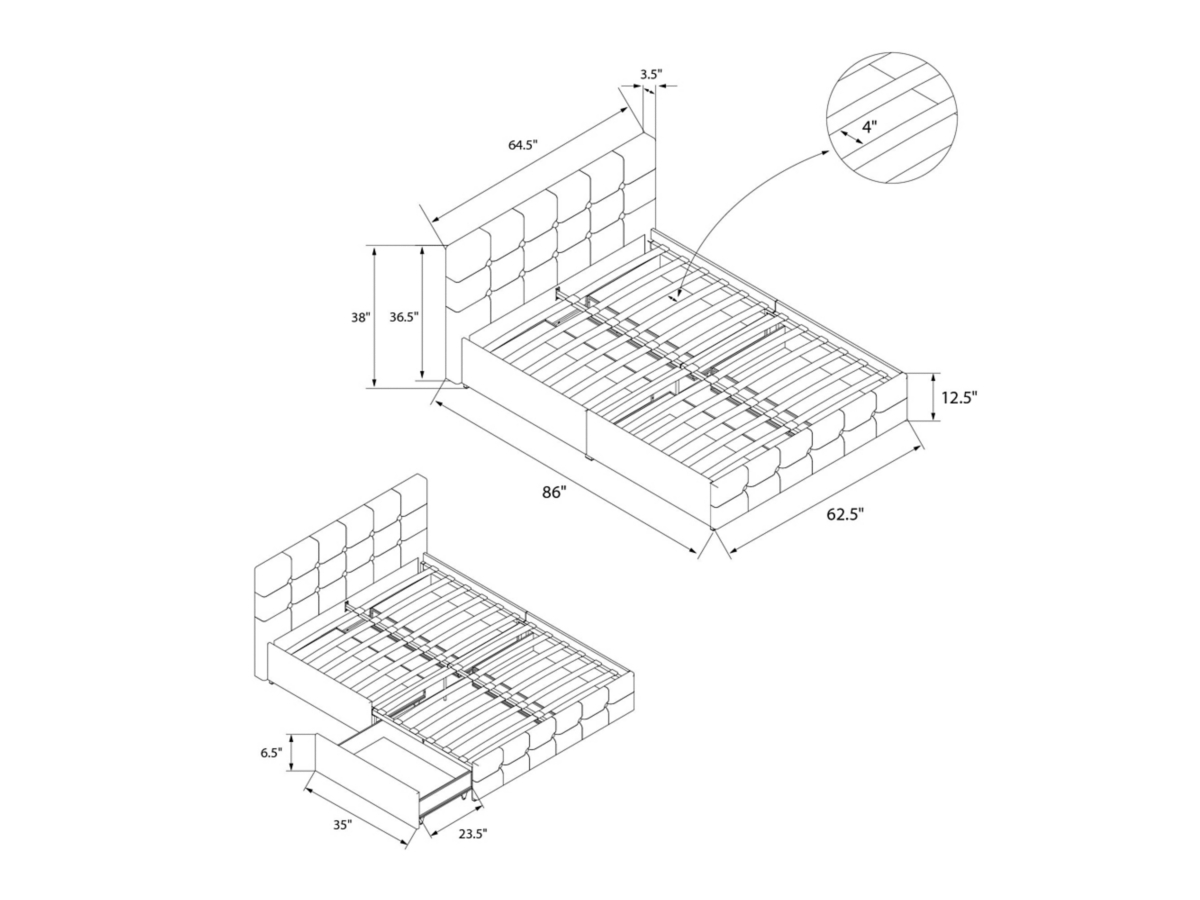 3.5"
64.5"
4"
38"
36.5"
12.5"
86"
62.5"
6.5"
35"
23.5"