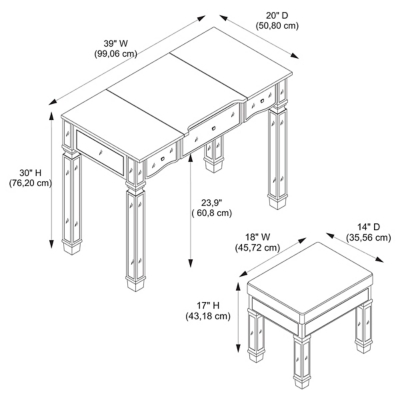 39" W
(99,06 cm)

20" D
(50,80 cm)

30" H
(76,20 cm)

23,9"
( 60,8 cm)

18" W
(45,72 cm)

14" D
(35,56 cm)

17" H
(43,18 cm)