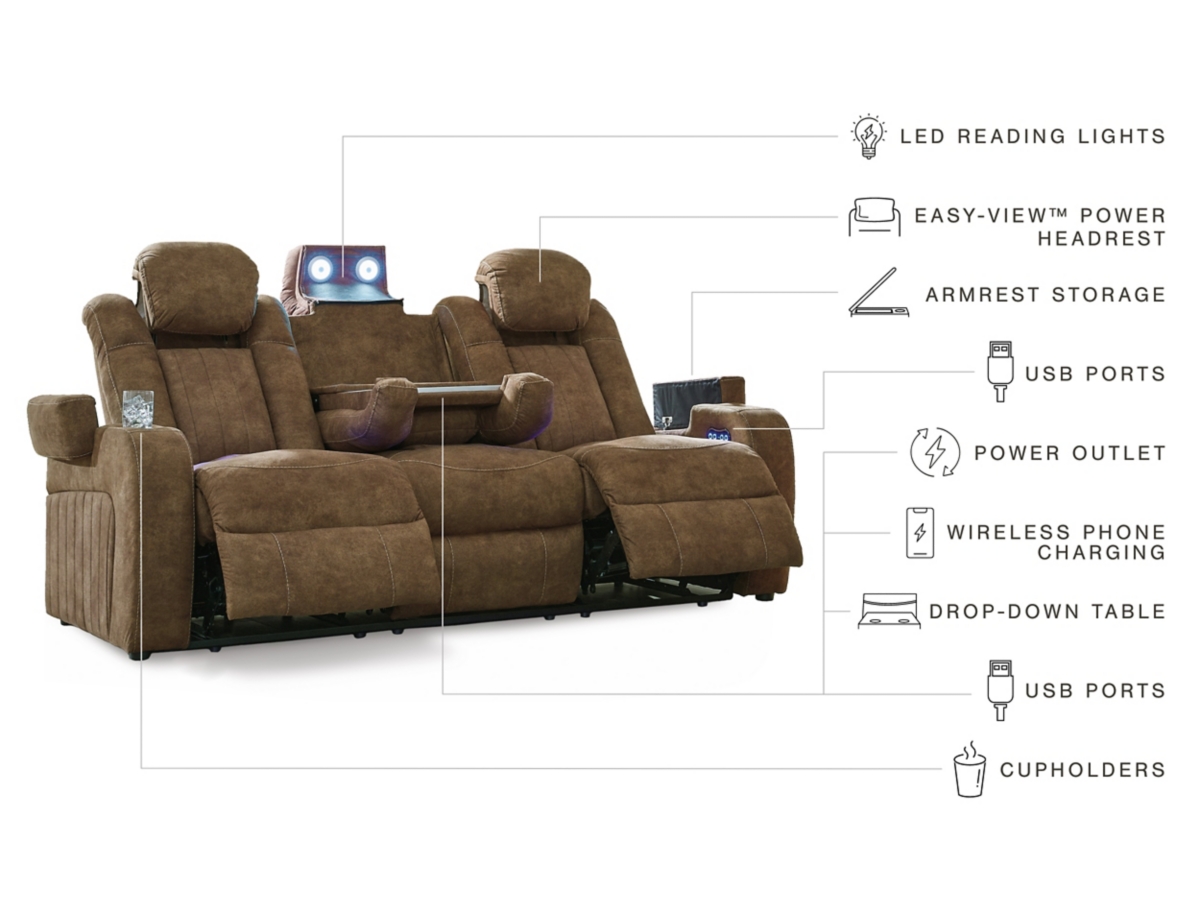 LED READING LIGHTS

EASY-VIEW™ POWER HEADREST

ARMREST STORAGE

USB PORTS

POWER OUTLET

WIRELESS PHONE CHARGING

DROP-DOWN TABLE

USB PORTS

CUPHOLDERS