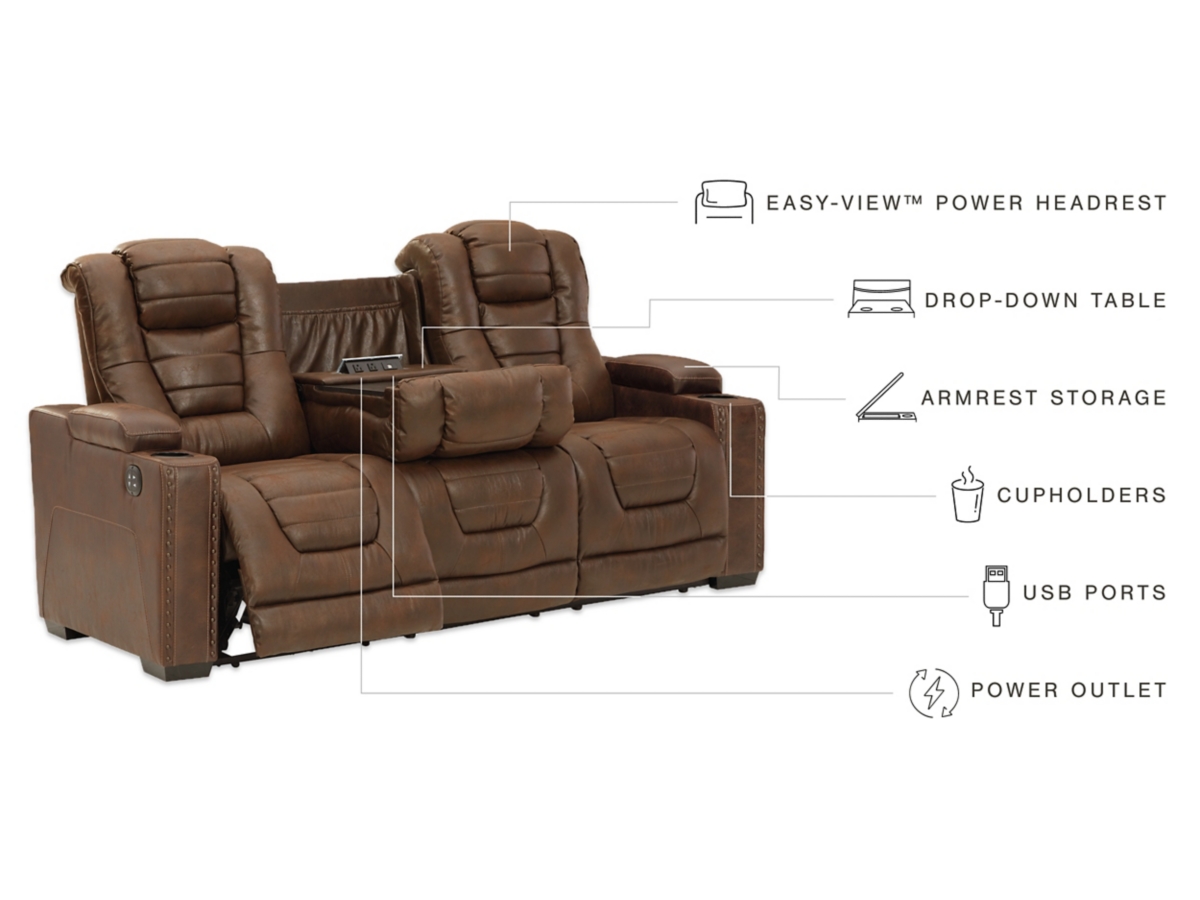 EASY-VIEW™ POWER HEADREST

DROP-DOWN TABLE

ARMREST STORAGE

CUPHOLDERS

USB PORTS

POWER OUTLET