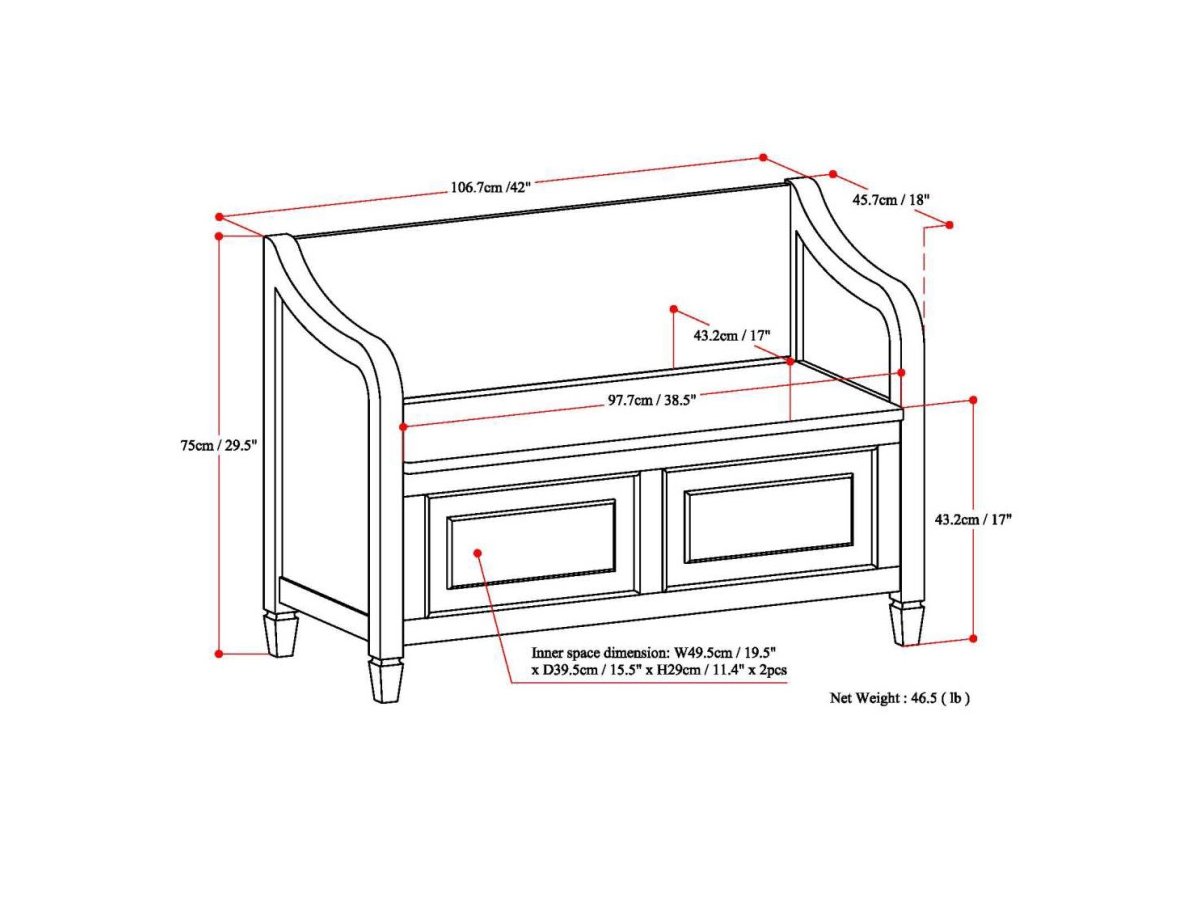 106.7cm /42"

45.7cm / 18"

43.2cm / 17"

97.7cm / 38.5"

75cm / 29.5"

43.2cm / 17"

Inner space dimension: W49.5cm / 19.5" x D39.5cm / 15.5" x H29cm / 11.4" x 2pcs

Net Weight : 46.5 ( lb )