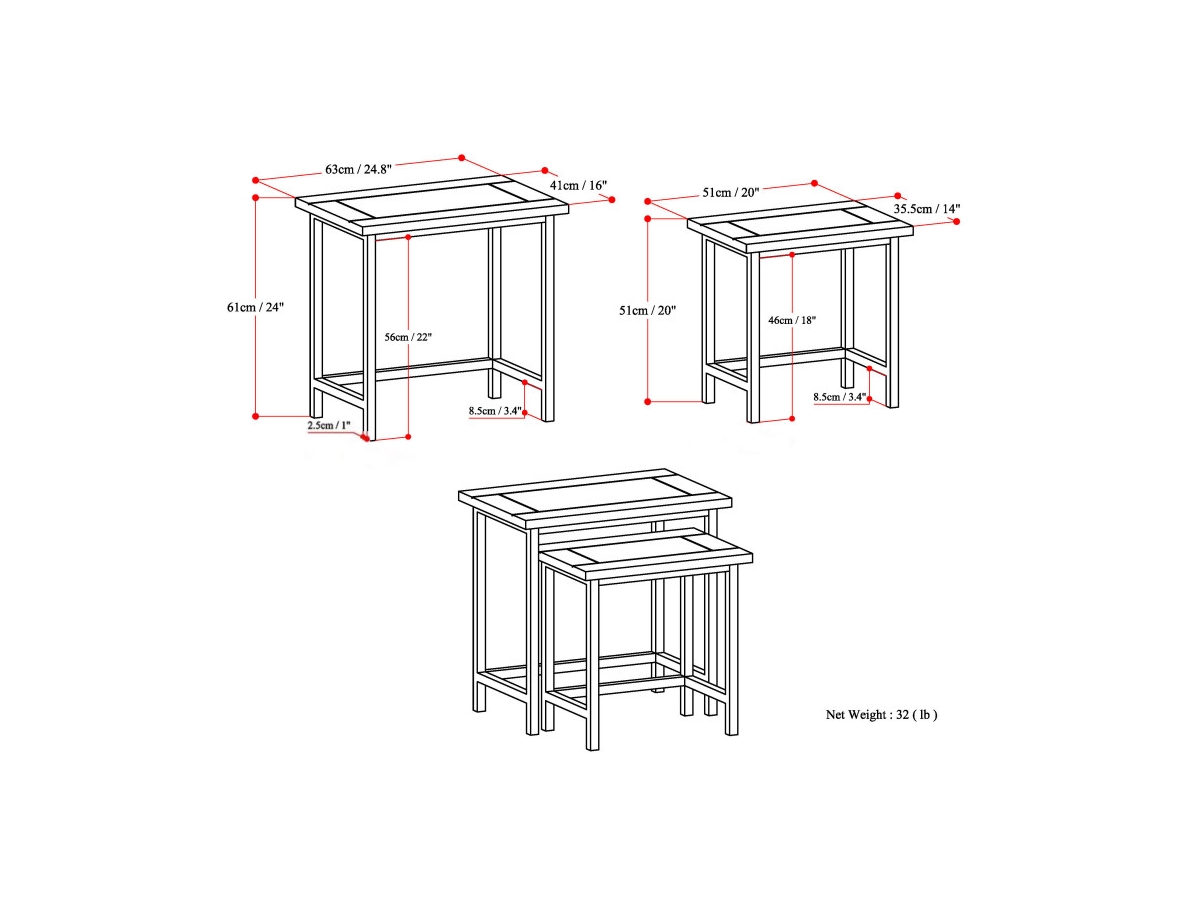 63cm / 24.8"
41cm / 16"
61cm / 24"
56cm / 22"
8.5cm / 3.4"
2.5cm / 1"

51cm / 20"
35.5cm / 14"
51cm / 20"
46cm / 18"
8.5cm / 3.4"

Net Weight : 32 ( lb )