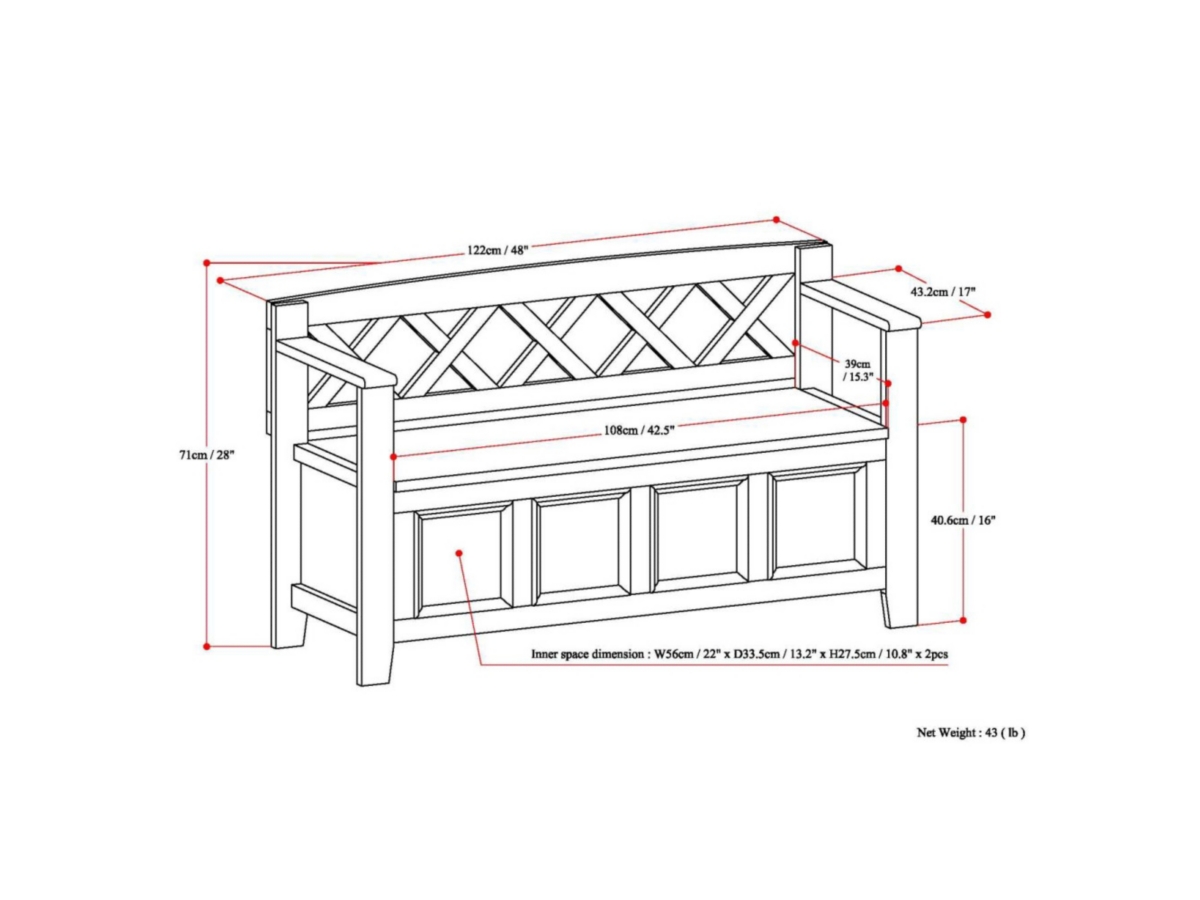 122cm / 48"

43.2cm / 17"

39cm / 15.3"

71cm / 28"

108cm / 42.5"

40.6cm / 16"

Inner space dimension : W56cm / 22" x D33.5cm / 13.2" x H27.5cm / 10.8" x 2pcs

Net Weight : 43 ( lb )