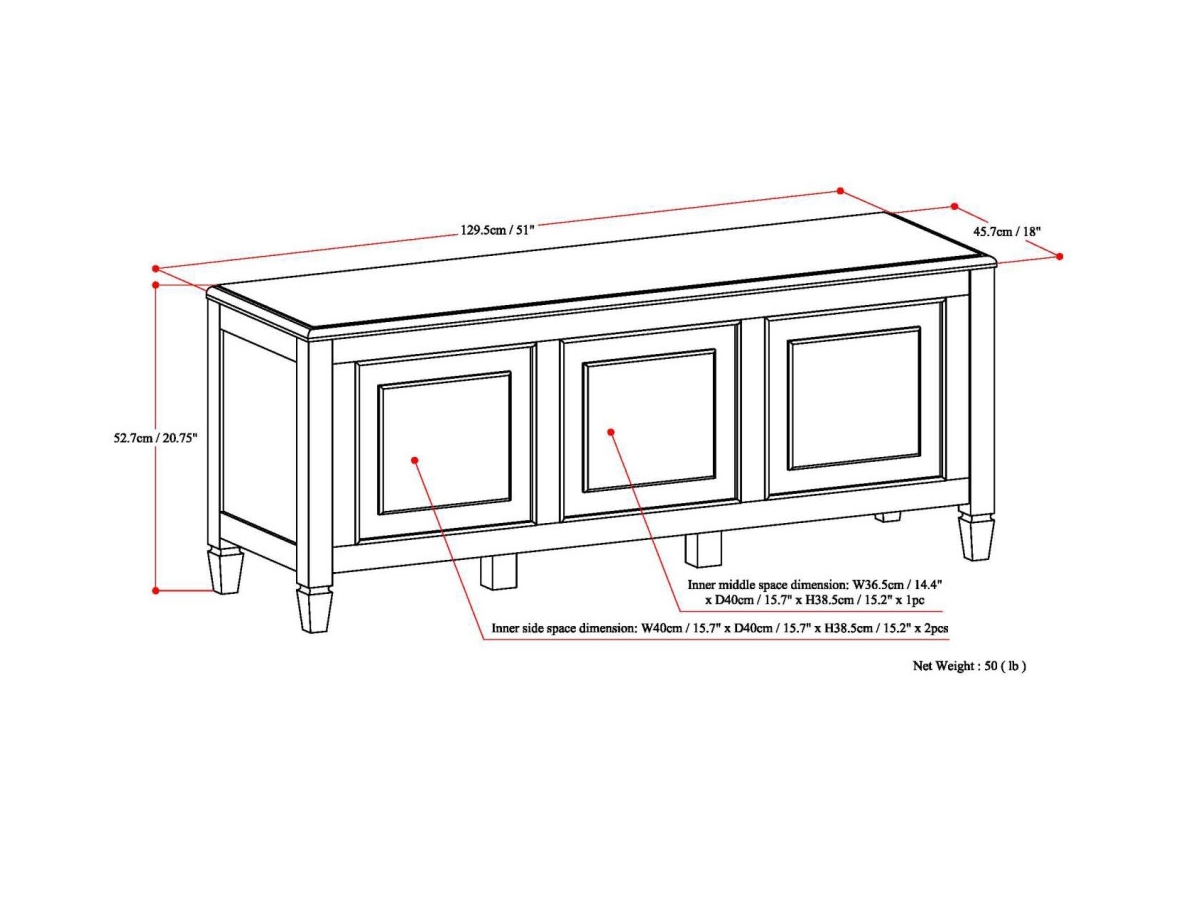 129.5cm / 51"

45.7cm / 18"

52.7cm / 20.75"

Inner middle space dimension: W36.5cm / 14.4" x D40cm / 15.7" x H38.5cm / 15.2" x 1pc

Inner side space dimension: W40cm / 15.7" x D40cm / 15.7" x H38.5cm / 15.2" x 2pcs

Net Weight : 50 ( lb )