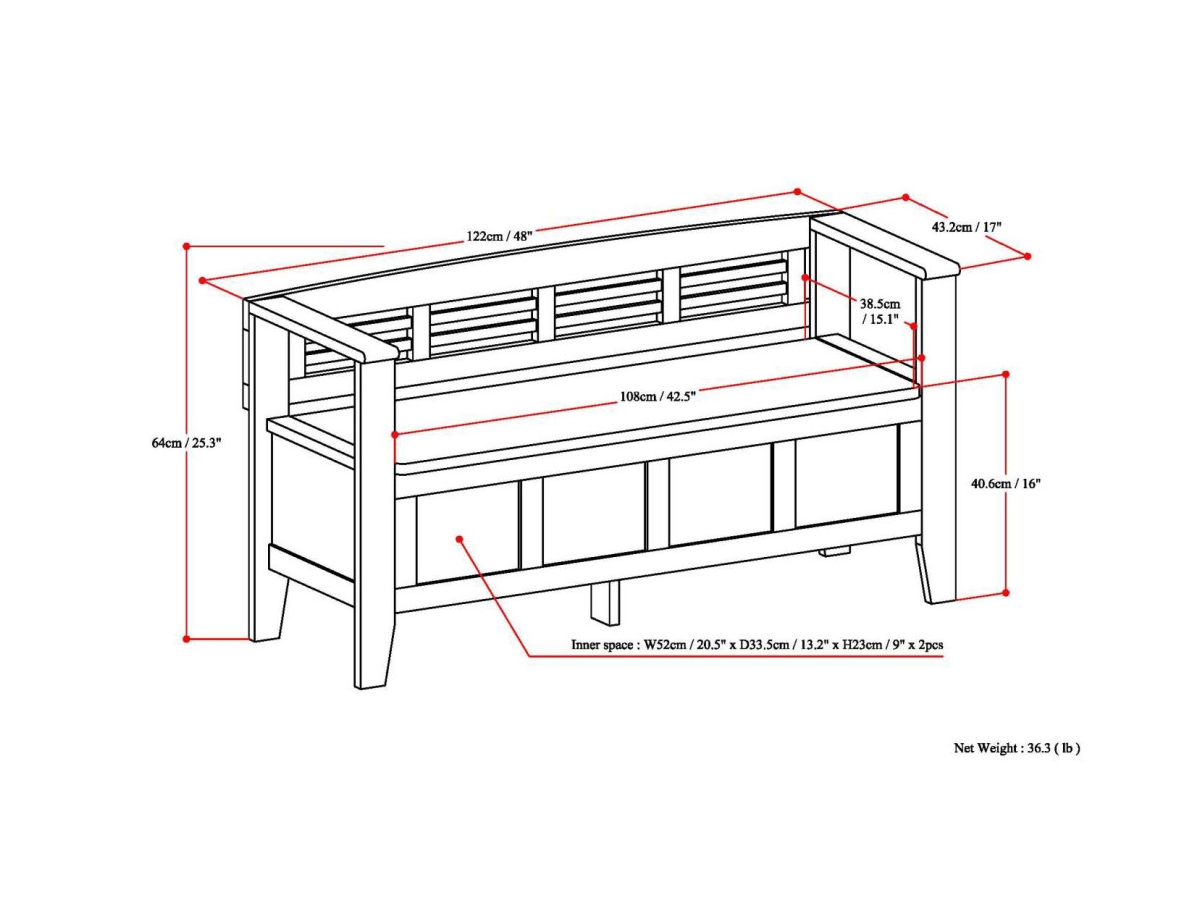 122cm / 48"

43.2cm / 17"

38.5cm / 15.1"

64cm / 25.3"

108cm / 42.5"

40.6cm / 16"

Inner space : W52cm / 20.5" x D33.5cm / 13.2" x H23cm / 9" x 2pcs

Net Weight : 36.3 ( lb )