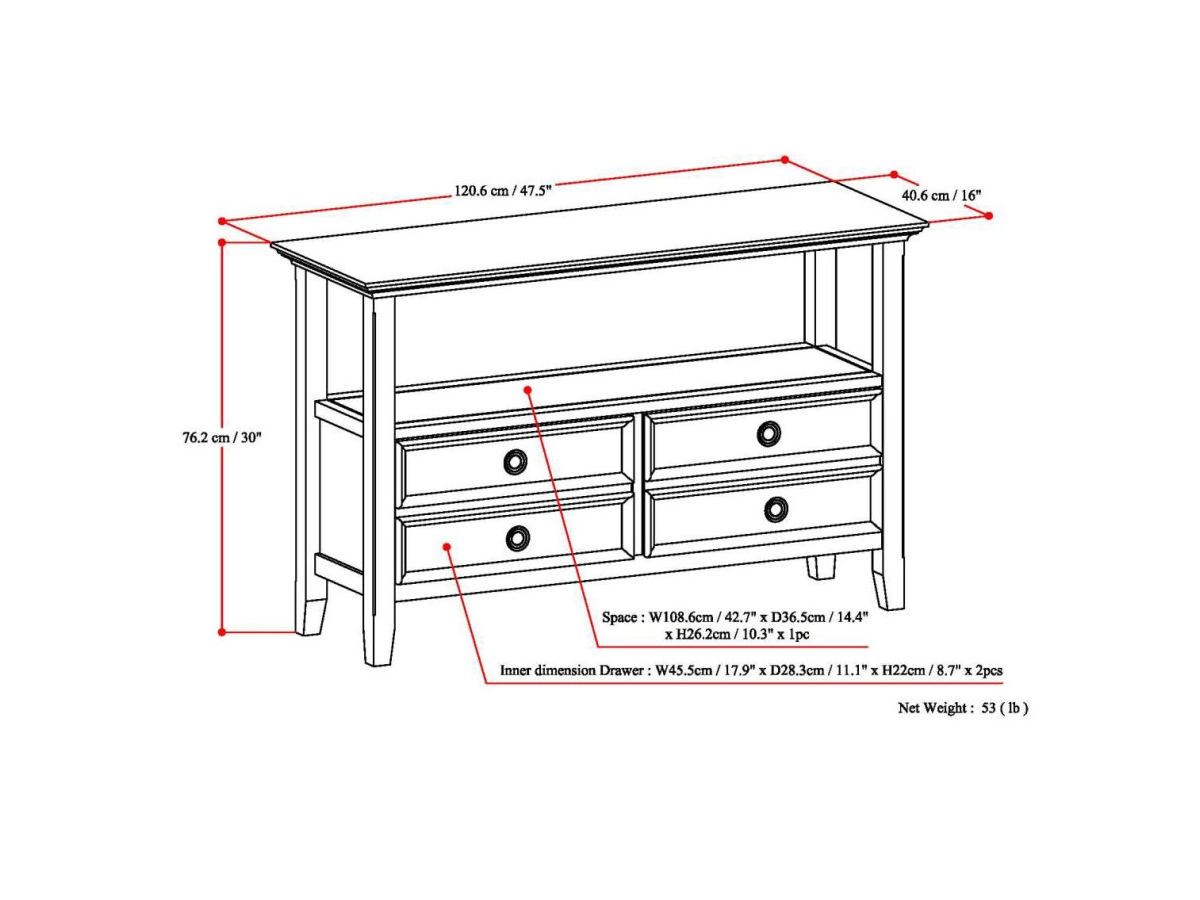 120.6 cm / 47.5"

40.6 cm / 16"

76.2 cm / 30"

Space : W108.6cm / 42.7" x D36.5cm / 14.4" x H26.2cm / 10.3" x 1pc

Inner dimension Drawer : W45.5cm / 17.9" x D28.3cm / 11.1" x H22cm / 8.7" x 2pcs

Net Weight : 53 ( lb )