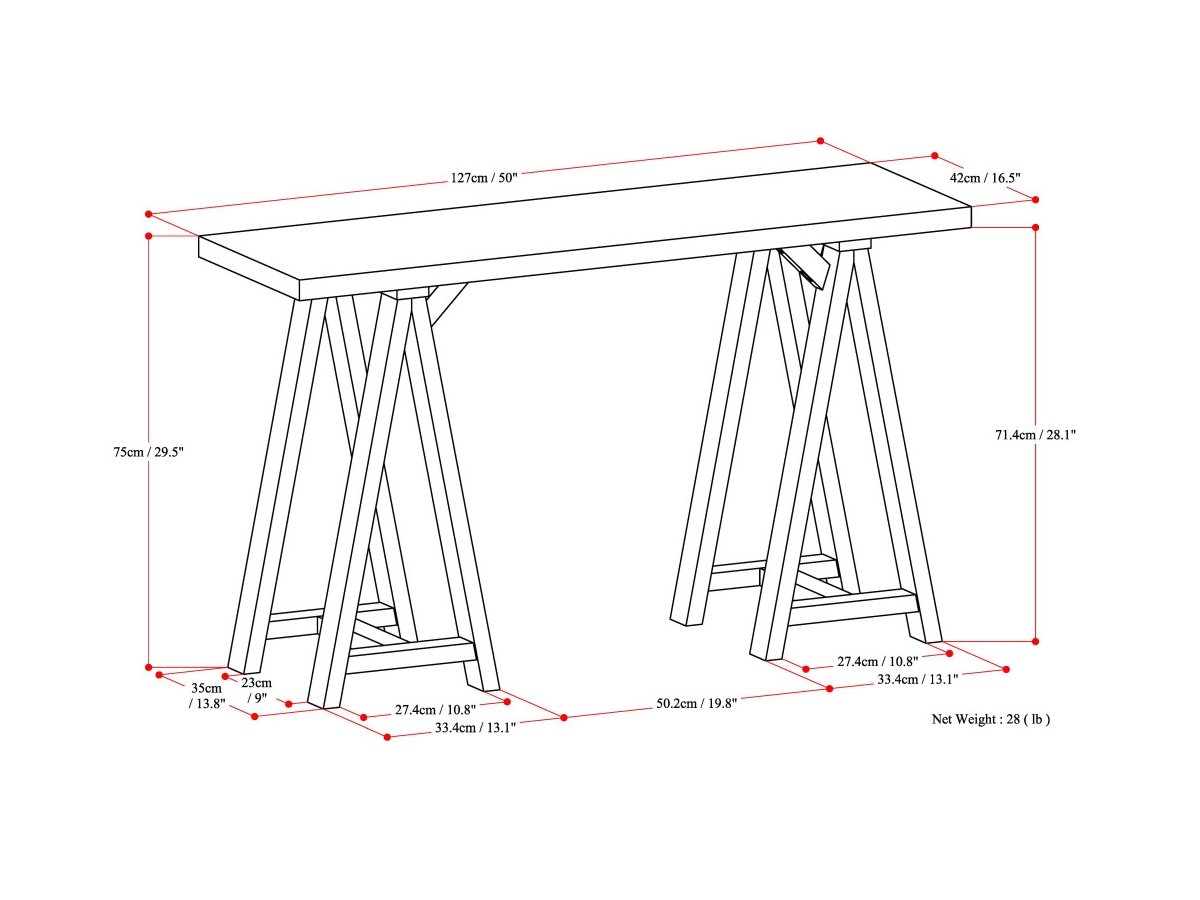 127cm / 50"

42cm / 16.5"

75cm / 29.5"

71.4cm / 28.1"

35cm / 13.8"

23cm / 9"

27.4cm / 10.8"

33.4cm / 13.1"

50.2cm / 19.8"

27.4cm / 10.8"

33.4cm / 13.1"

Net Weight : 28 ( lb )