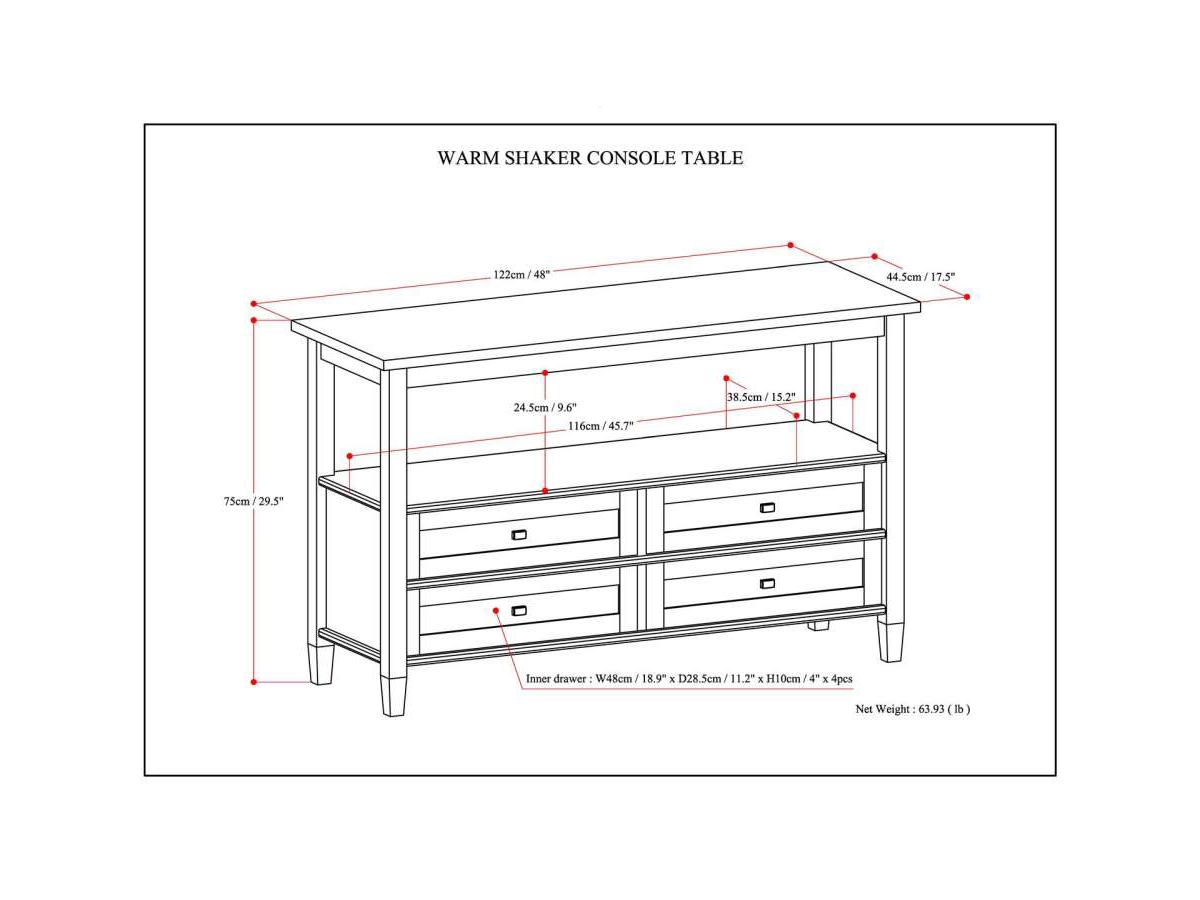 WARM SHAKER CONSOLE TABLE

122cm / 48"

44.5cm / 17.5"

24.5cm / 9.6"

38.5cm / 15.2"

116cm / 45.7"

75cm / 29.5"

Inner drawer : W48cm / 18.9" x D28.5cm / 11.2" x H10cm / 4" x 4pcs

Net Weight : 63.93 ( lb )