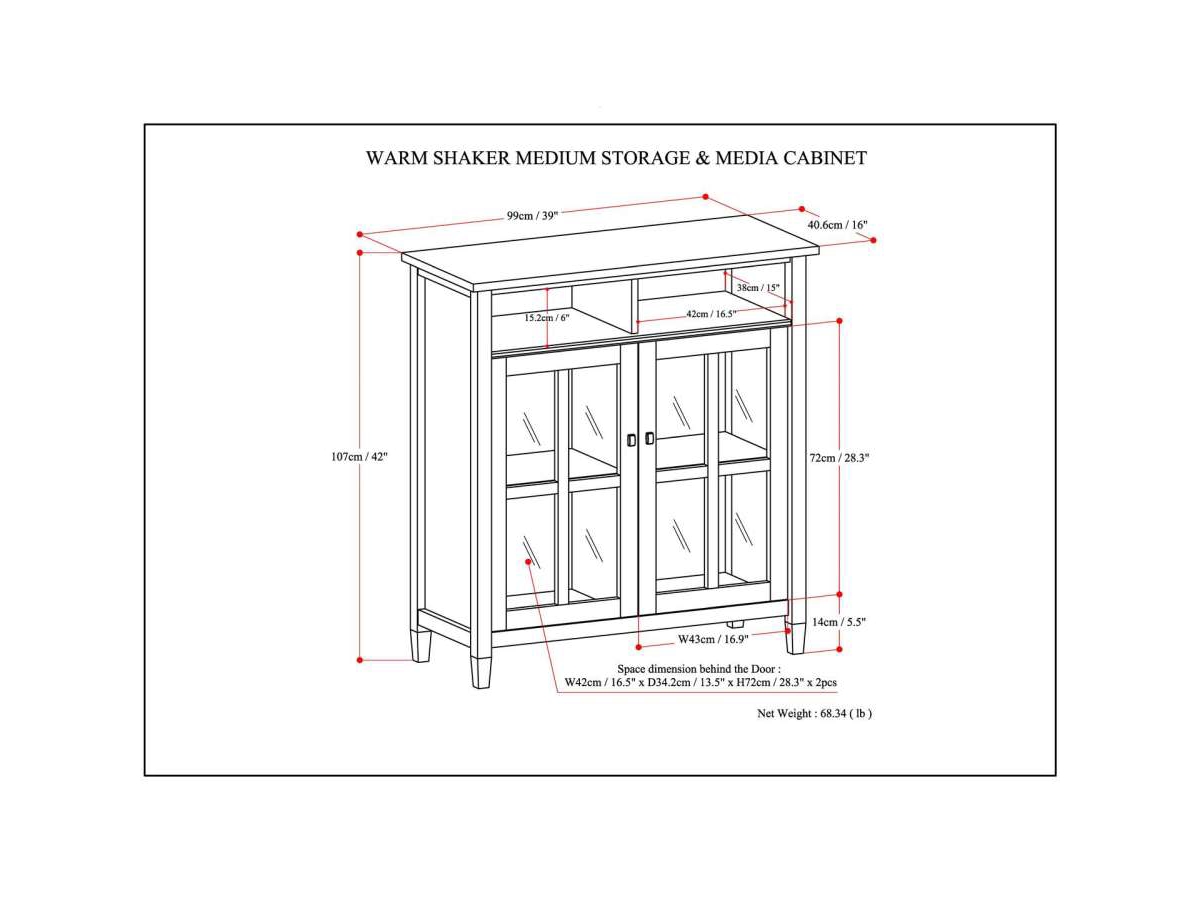 WARM SHAKER MEDIUM STORAGE & MEDIA CABINET

99cm / 39"

40.6cm / 16"

38cm / 15"

15.2cm / 6"

42cm / 16.5"

107cm / 42"

72cm / 28.3"

14cm / 5.5"

W43cm / 16.9"

Space dimension behind the Door :
W42cm / 16.5" x D34.2cm / 13.5" x H72cm / 28.3" x 2pcs

Net Weight : 68.34 ( lb )