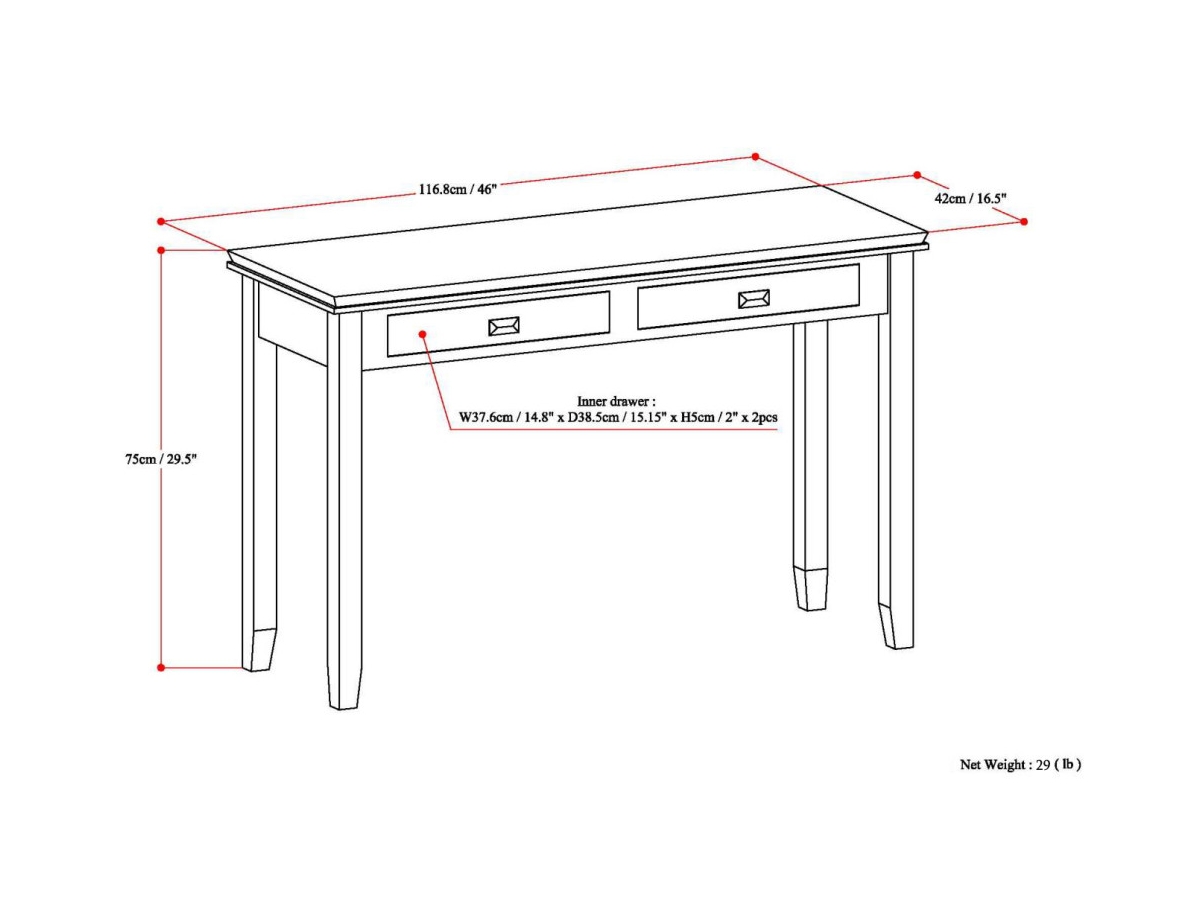 116.8cm / 46"

42cm / 16.5"

75cm / 29.5"

Inner drawer :
W37.6cm / 14.8" x D38.5cm / 15.15" x H5cm / 2" x 2pcs

Net Weight : 29 ( lb )