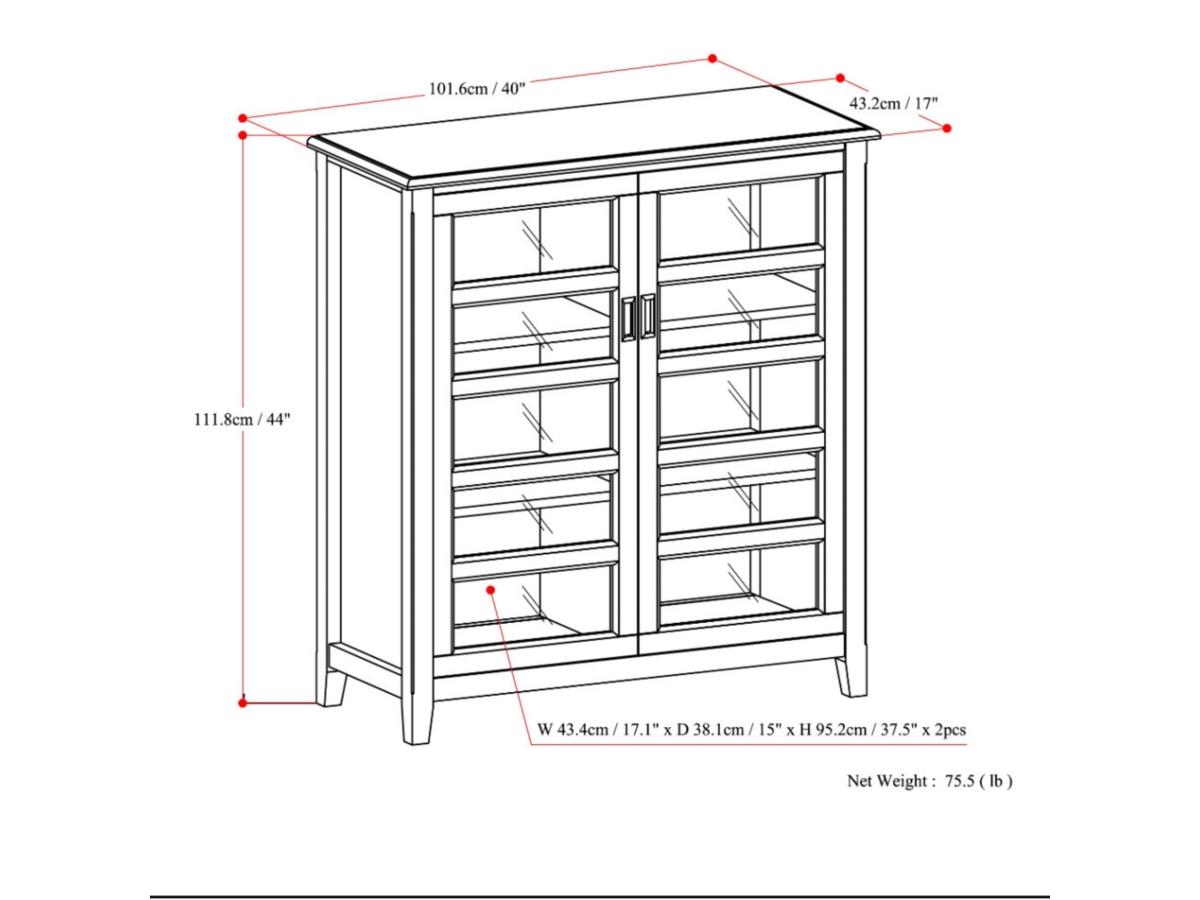 101.6cm / 40"

43.2cm / 17"

111.8cm / 44"

W 43.4cm / 17.1" x D 38.1cm / 15" x H 95.2cm / 37.5" x 2pcs

Net Weight : 75.5 ( lb )