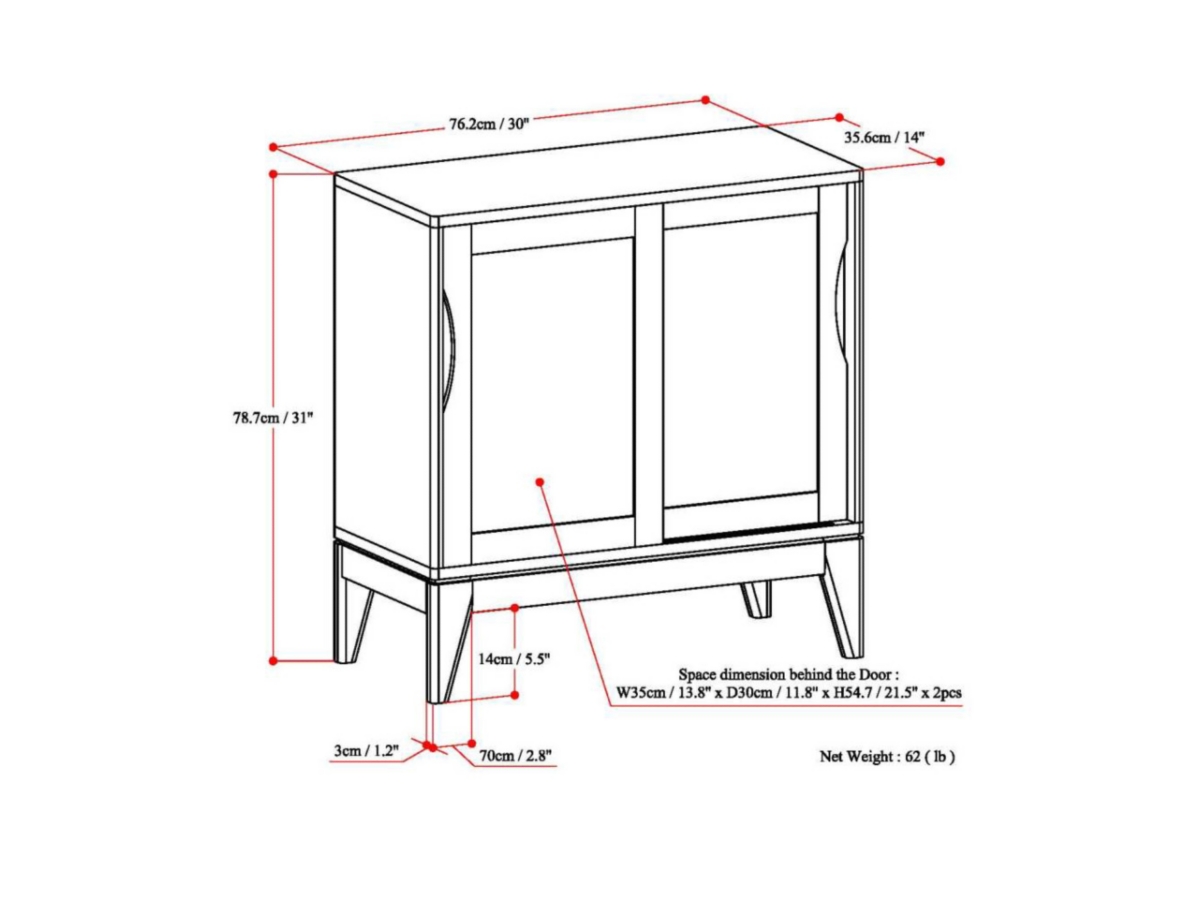 76.2cm / 30"

35.6cm / 14"

78.7cm / 31"

14cm / 5.5"

Space dimension behind the Door :
W35cm / 13.8" x D30cm / 11.8" x H54.7 / 21.5" x 2pcs

3cm / 1.2"

70cm / 2.8"

Net Weight : 62 ( lb )