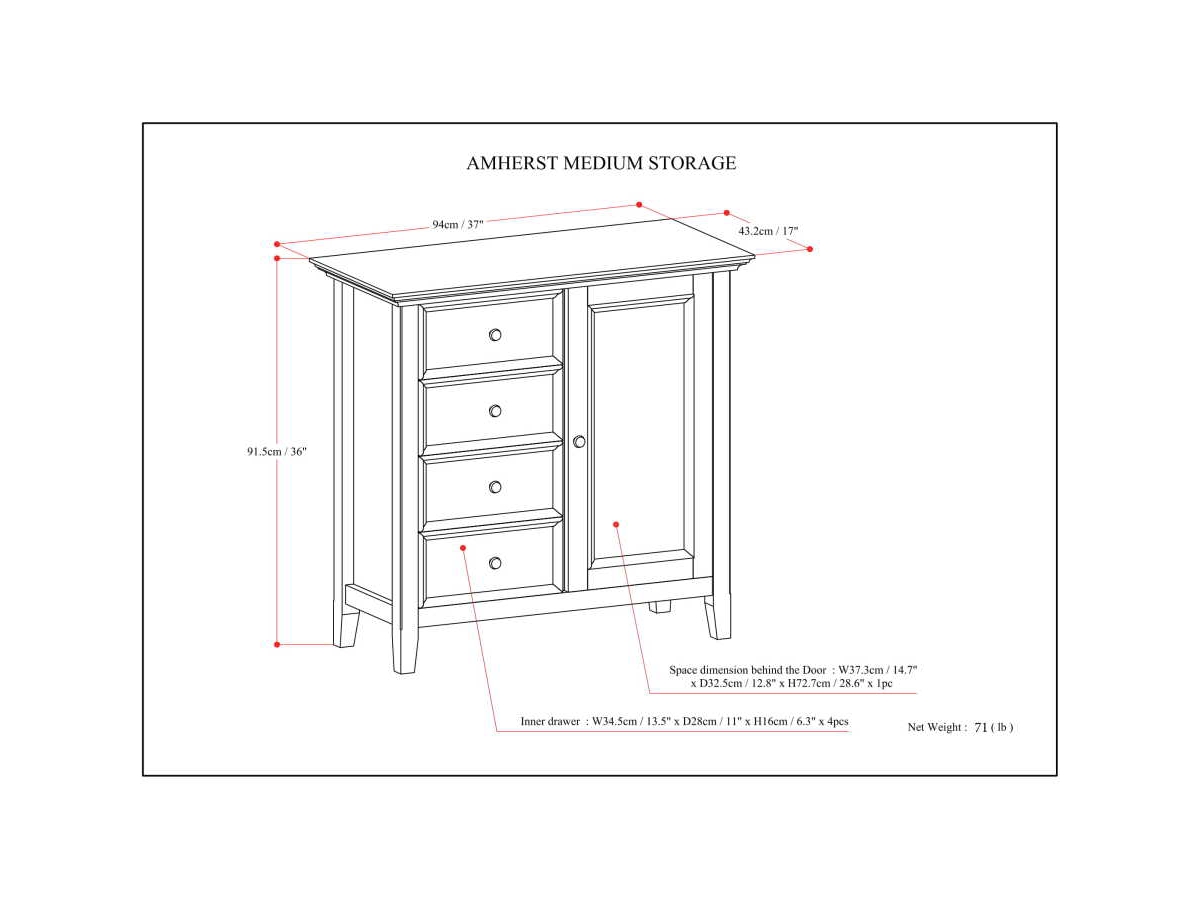 AMHERST MEDIUM STORAGE

94cm / 37"

43.2cm / 17"

91.5cm / 36"

Space dimension behind the Door : W37.3cm / 14.7" x D32.5cm / 12.8" x H72.7cm / 28.6" x 1pc

Inner drawer : W34.5cm / 13.5" x D28cm / 11" x H16cm / 6.3" x 4pcs

Net Weight : 71 ( lb )