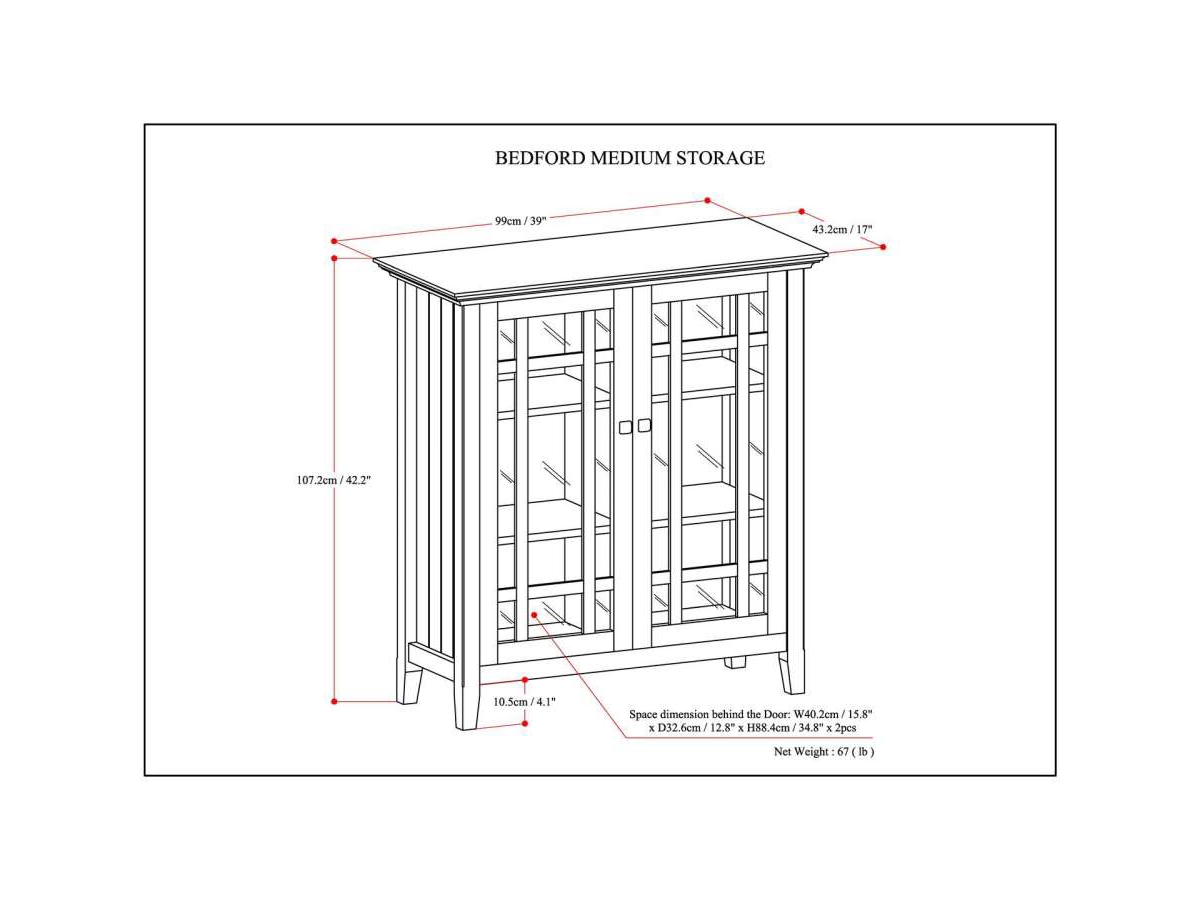 BEDFORD MEDIUM STORAGE

99cm / 39"

43.2cm / 17"

107.2cm / 42.2"

10.5cm / 4.1"

Space dimension behind the Door: W40.2cm / 15.8" x D32.6cm / 12.8" x H88.4cm / 34.8" x 2pcs

Net Weight : 67 ( lb )