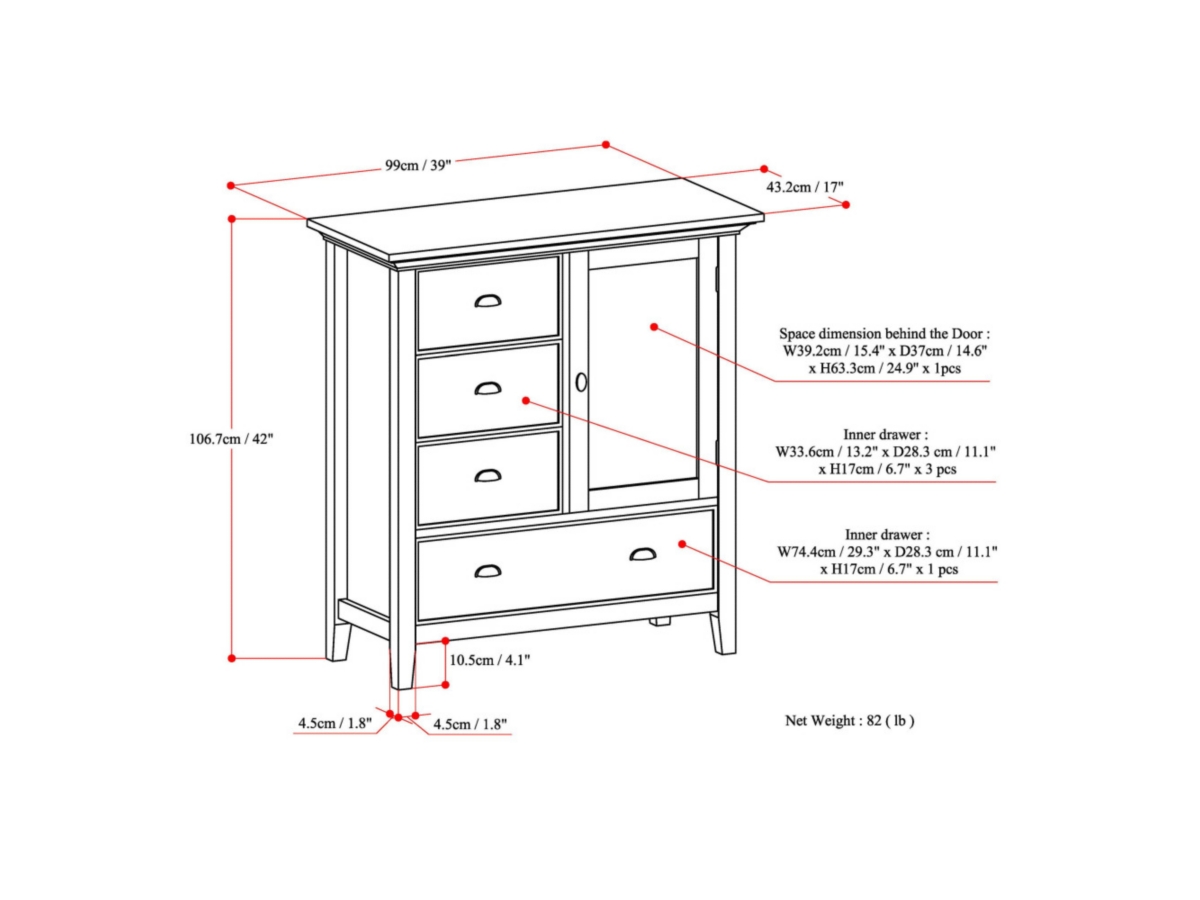 99cm / 39"

43.2cm / 17"

106.7cm / 42"

Space dimension behind the Door : W39.2cm / 15.4" x D37cm / 14.6" x H63.3cm / 24.9" x 1pcs

Inner drawer : W33.6cm / 13.2" x D28.3 cm / 11.1" x H17cm / 6.7" x 3 pcs

Inner drawer : W74.4cm / 29.3" x D28.3 cm / 11.1" x H17cm / 6.7" x 1 pcs

10.5cm / 4.1"

4.5cm / 1.8"

4.5cm / 1.8"

Net Weight : 82 ( lb )