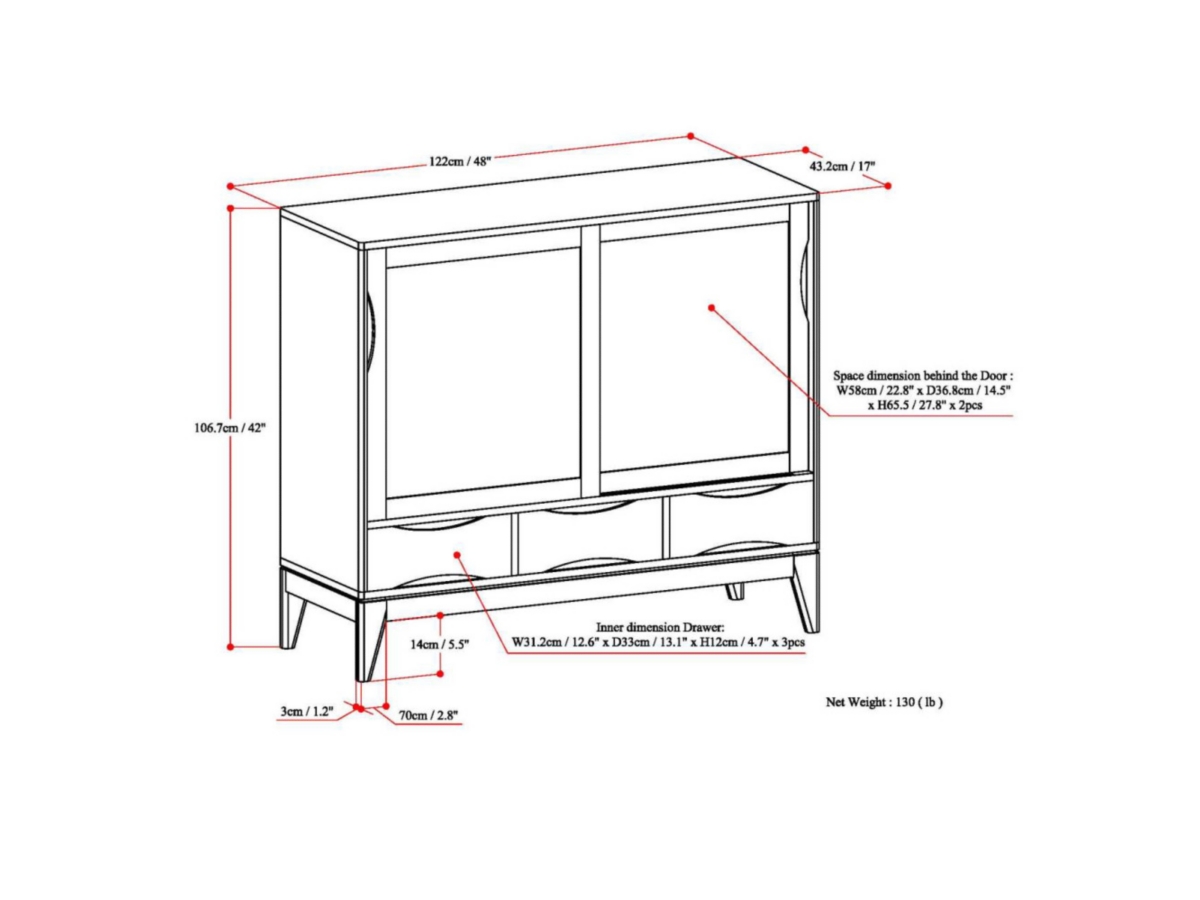 122cm / 48"

43.2cm / 17"

106.7cm / 42"

Space dimension behind the Door : W58cm / 22.8" x D36.8cm / 14.5" x H65.5 / 27.8" x 2pcs

Inner dimension Drawer: W31.2cm / 12.6" x D33cm / 13.1" x H12cm / 4.7" x 3pcs

14cm / 5.5"

3cm / 1.2"

70cm / 2.8"

Net Weight : 130 ( lb )