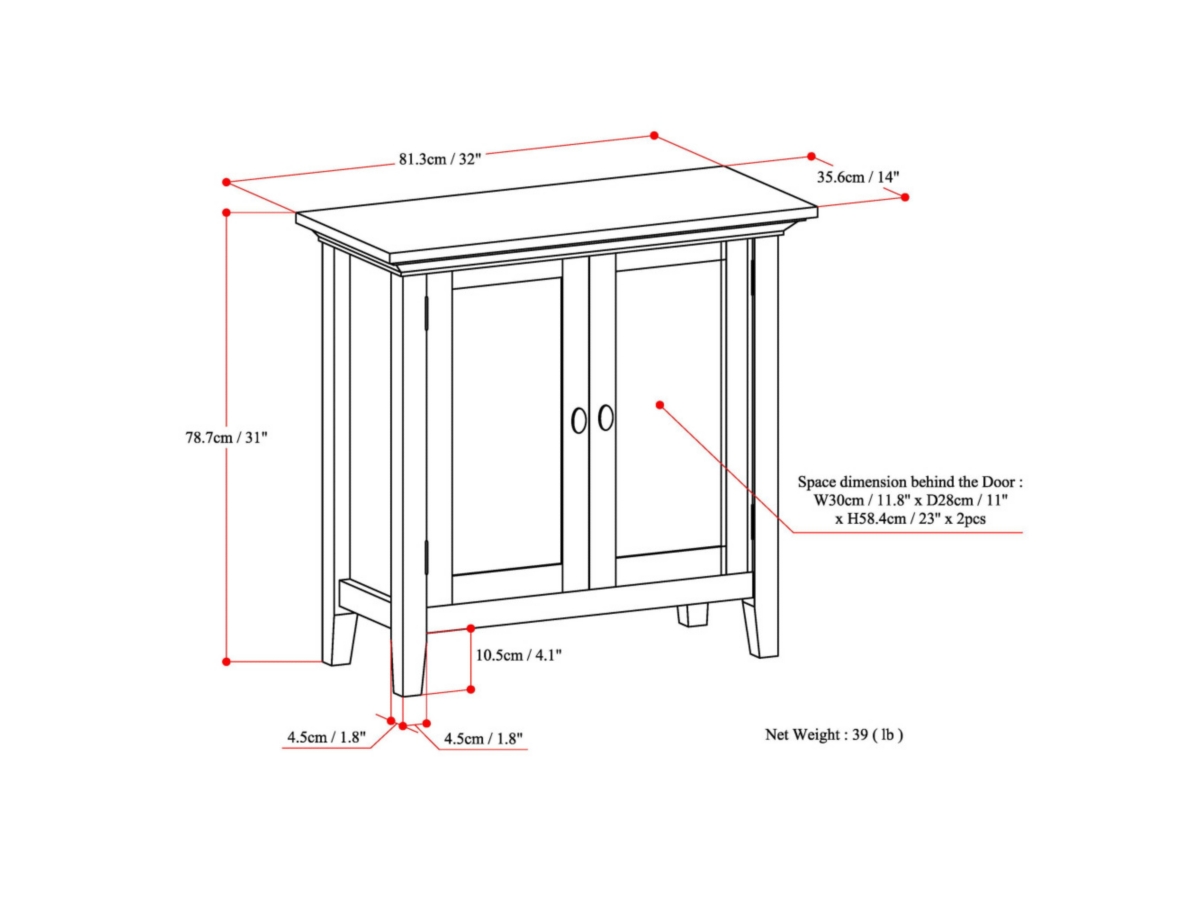 81.3cm / 32"

35.6cm / 14"

78.7cm / 31"

Space dimension behind the Door : W30cm / 11.8" x D28cm / 11" x H58.4cm / 23" x 2pcs

10.5cm / 4.1"

4.5cm / 1.8"

4.5cm / 1.8"

Net Weight : 39 ( lb )