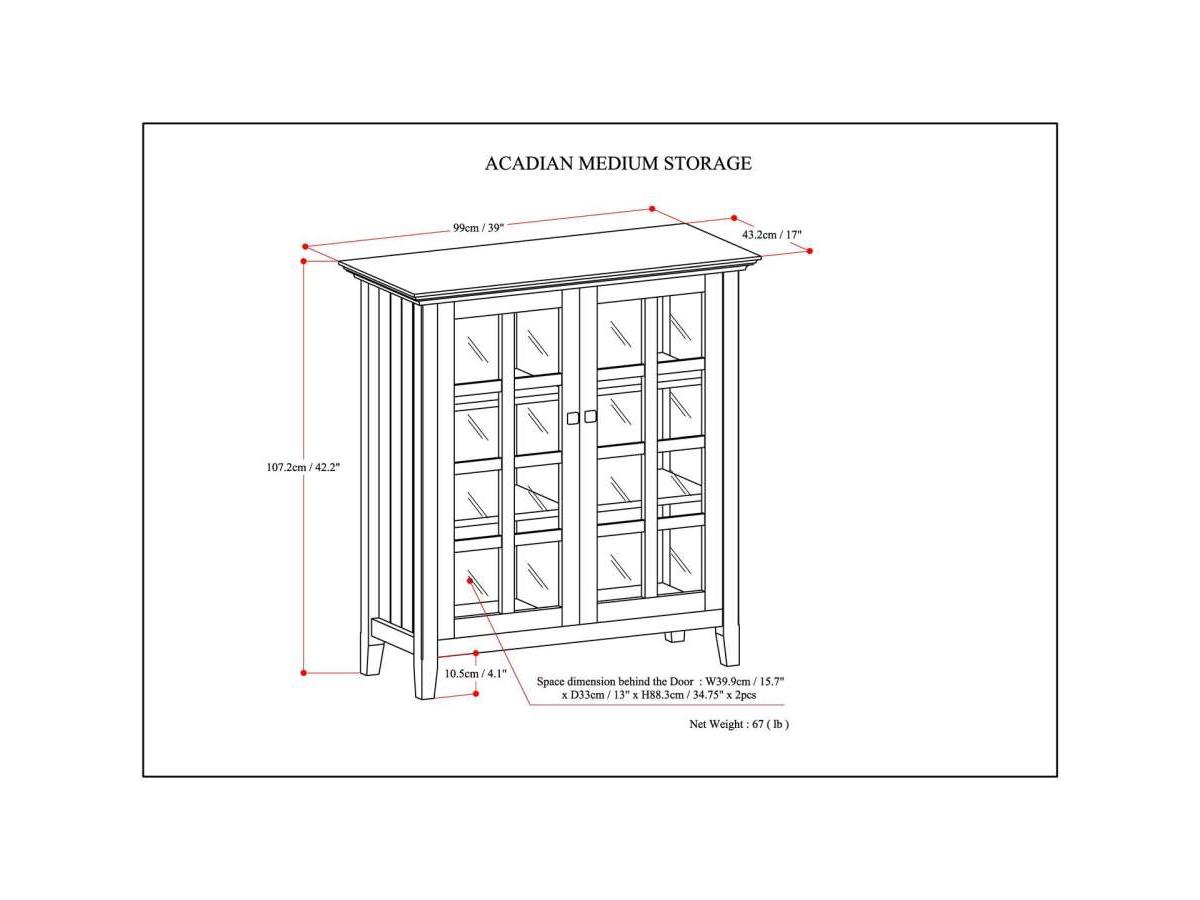 ACADIAN MEDIUM STORAGE

99cm / 39"

43.2cm / 17"

107.2cm / 42.2"

10.5cm / 4.1"

Space dimension behind the Door : W39.9cm / 15.7" x D33cm / 13" x H88.3cm / 34.75" x 2pcs

Net Weight : 67 ( lb )