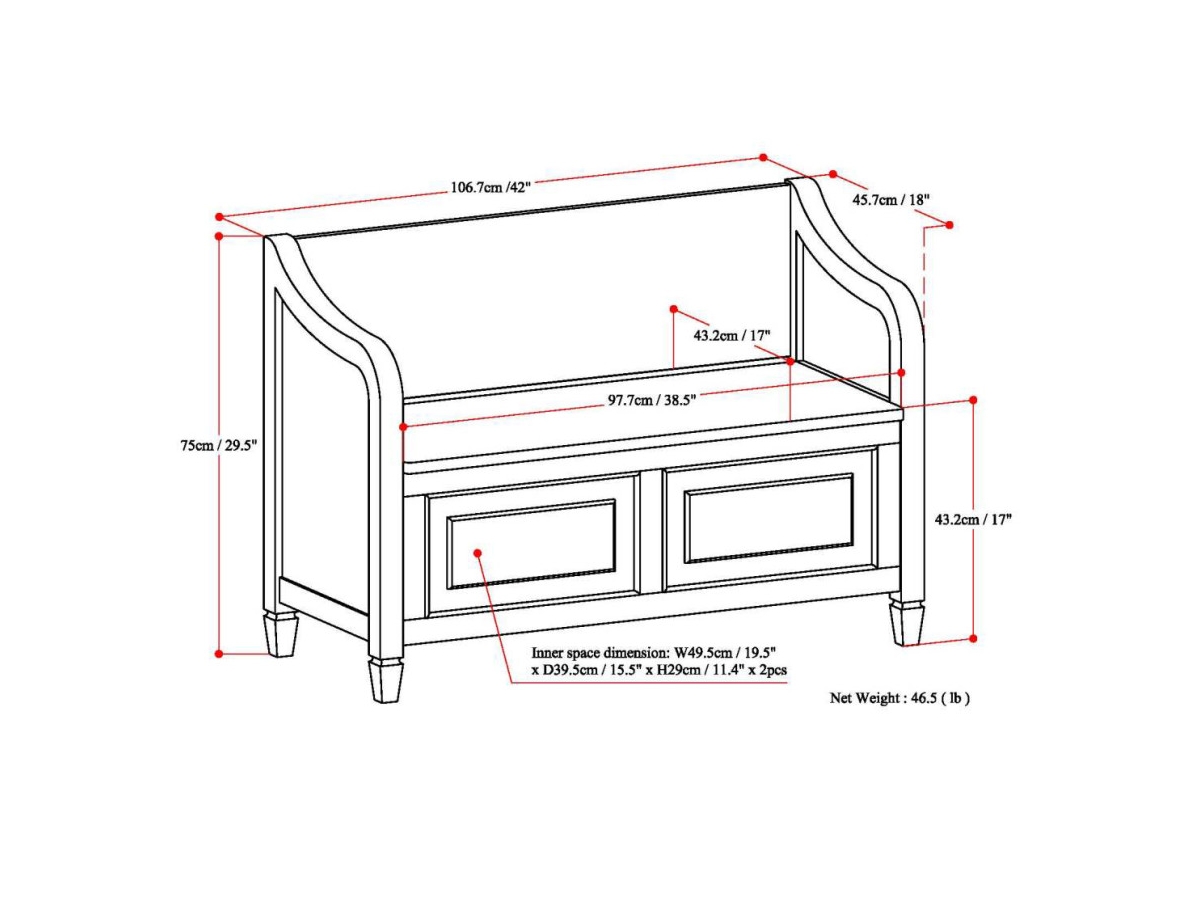 106.7cm /42"

45.7cm / 18"

43.2cm / 17"

97.7cm / 38.5"

75cm / 29.5"

43.2cm / 17"

Inner space dimension: W49.5cm / 19.5" x D39.5cm / 15.5" x H29cm / 11.4" x 2pcs

Net Weight : 46.5 ( lb )