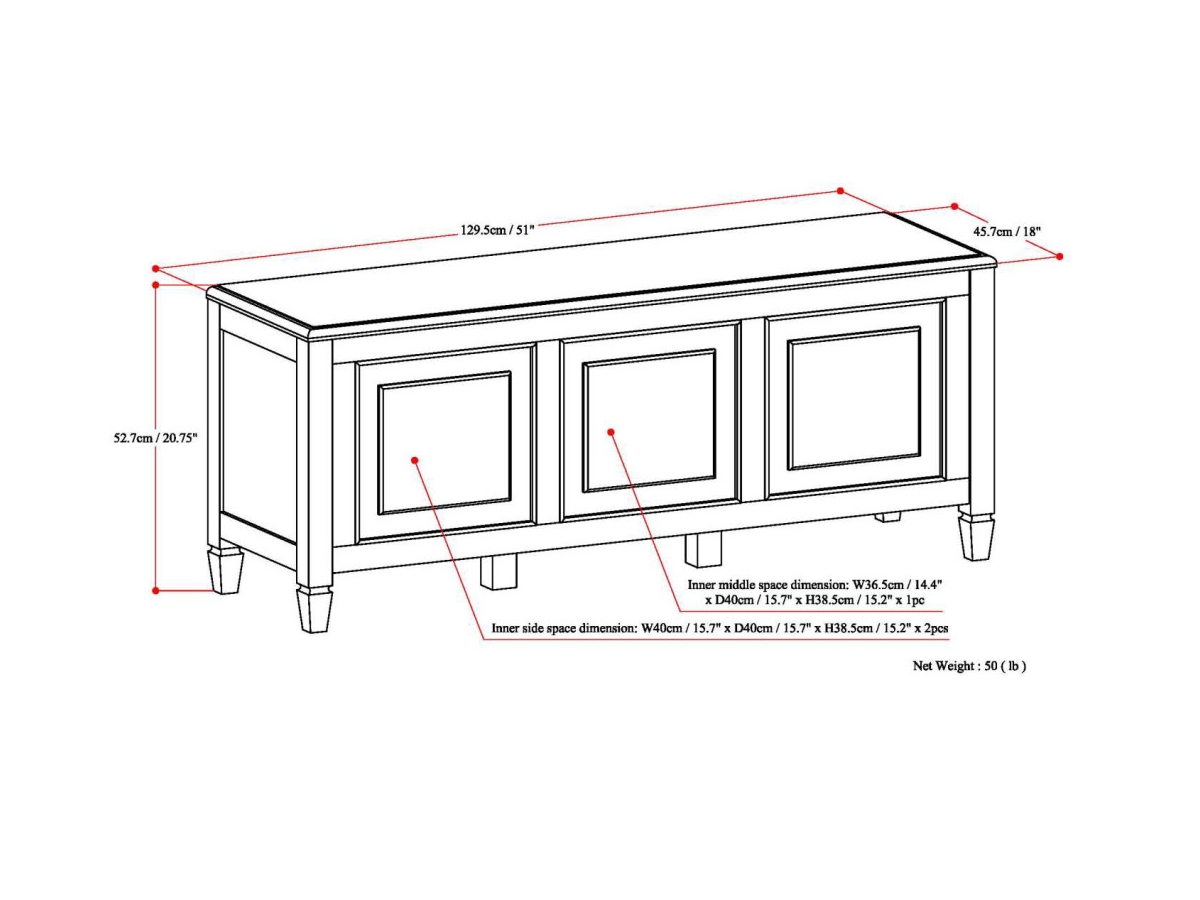 129.5cm / 51"

45.7cm / 18"

52.7cm / 20.75"

Inner middle space dimension: W36.5cm / 14.4" x D40cm / 15.7" x H38.5cm / 15.2" x 1pc

Inner side space dimension: W40cm / 15.7" x D40cm / 15.7" x H38.5cm / 15.2" x 2pcs

Net Weight : 50 ( lb )